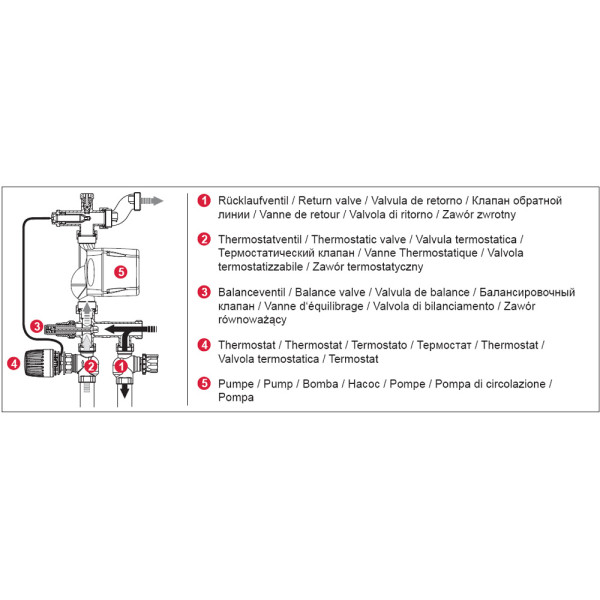 5
3
4
2
1

1 Rücklaufventil / Return valve / Valvula de retorno / Клапан обратной линии / Vanne de retour / Valvola di ritorno / Zawór zwrotny

2 Thermostatventil / Thermostatic valve / Valvula termostatica / Термостатический клапан / Vanne Thermostatique / Valvola termostatizzabile / Zawór termostatyczny

3 Balanceventil / Balance valve / Valvula de balance / Балансировочный клапан / Vanne d'équilibrage / Valvola di bilanciamento / Zawór równoważący

4 Thermostat / Thermostat / Termostato / Термостат / Thermostat / Valvola termostatica / Termostat

5 Pumpe / Pump / Bomba / Насос / Pompe / Pompa di circolazione / Pompa