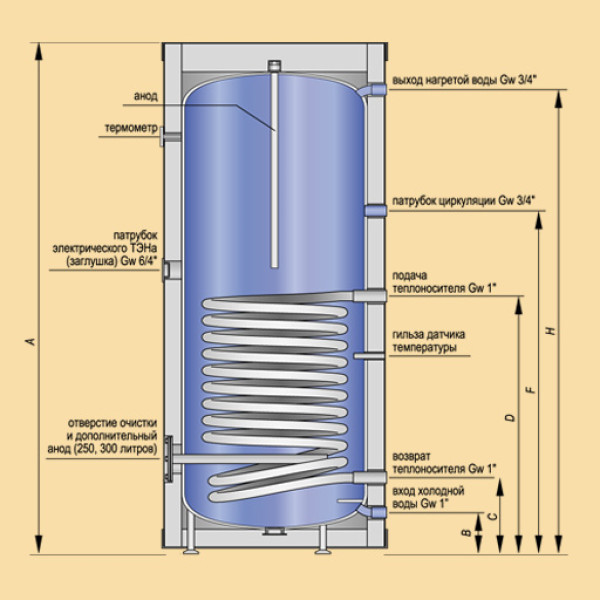 анод

термометр

патрубок электрического ТЭНа (заглушка) Gw 6/4"

отверстие очистки и дополнительный анод (250, 300 литров)

A

выход нагретой воды Gw 3/4"

патрубок циркуляции Gw 3/4"

подача теплоносителя Gw 1"

гильза датчика температуры

возврат теплоносителя Gw 1"

вход холодной воды Gw 1"

B

C

D

F

H