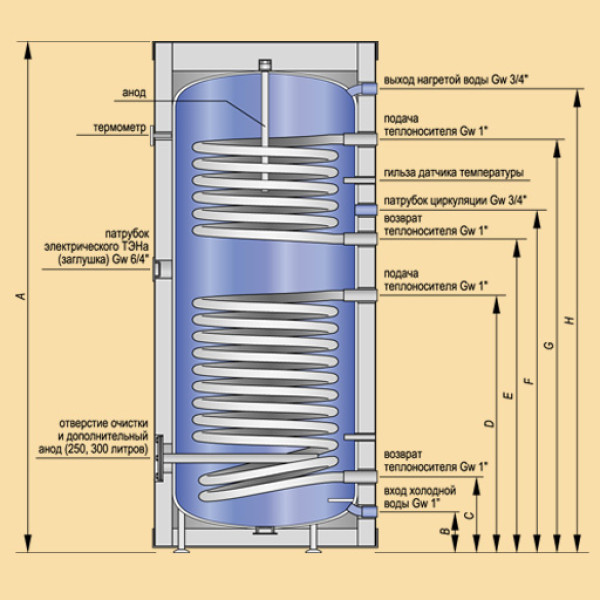 анод

термометр

патрубок электрического ТЭНа (заглушка) Gw 6/4"

отверстие очистки и дополнительный анод (250, 300 литров)

A

выход нагретой воды Gw 3/4"

подача теплоносителя Gw 1"

гильза датчика температуры

патрубок циркуляции Gw 3/4"

возврат теплоносителя Gw 1"

подача теплоносителя Gw 1"

возврат теплоносителя Gw 1"

вход холодной воды Gw 1"

B

C

D

E

F

G

H